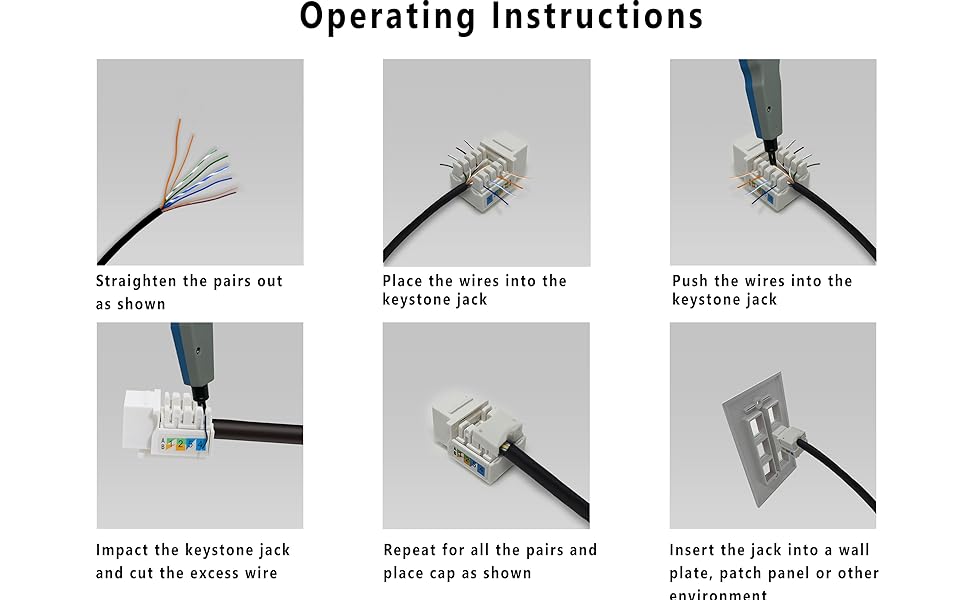 Operating Instructions

Straighten the pairs out as shown

Place the wires into the keystone jack

Push the wires into the keystone jack

Impact the keystone jack and cut the excess wire

Repeat for all the pairs and place cap as shown

Insert the jack into a wall plate, patch panel or other environment