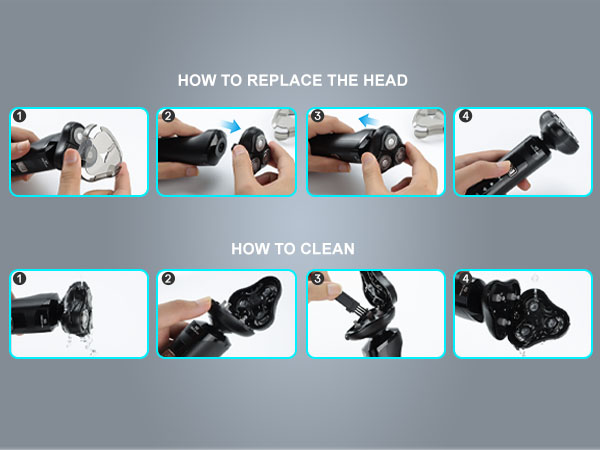 HOW TO REPLACE THE HEAD

1

2

3

4

HOW TO CLEAN

1

2

3

4