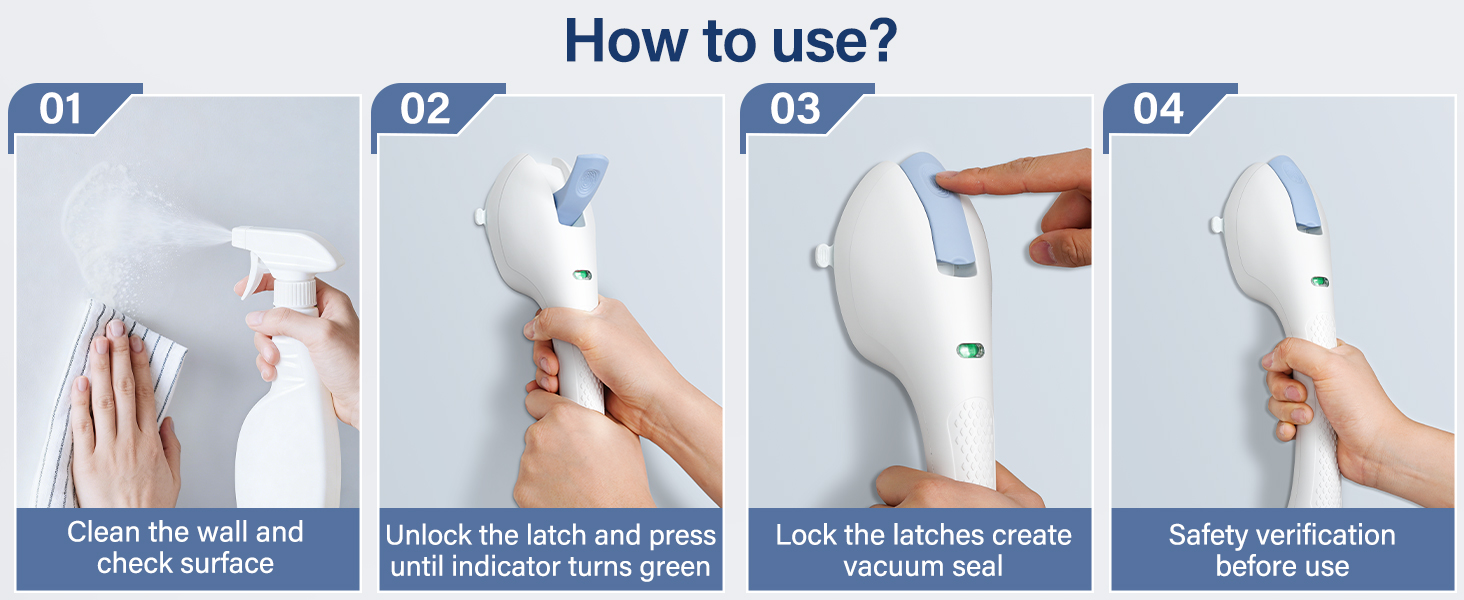 How to use?

01

Clean the wall and check surface

02

Unlock the latch and press until indicator turns green

03

Lock the latches create vacuum seal

04

Safety verification before use