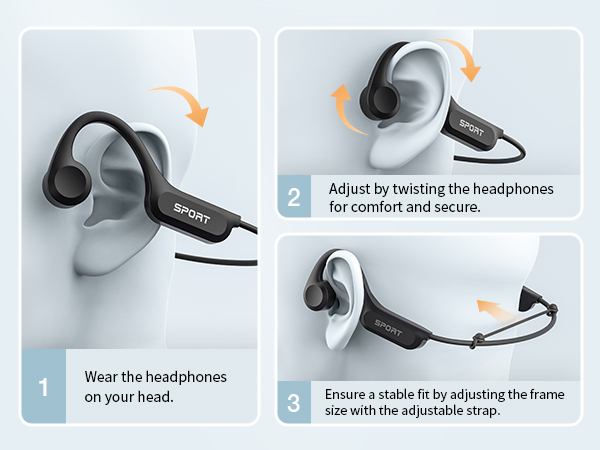 SPORT

1

Wear the headphones on your head.

SPORT

2

Adjust by twisting the headphones for comfort and secure.

SPORT

3

Ensure a stable fit by adjusting the frame size with the adjustable strap.