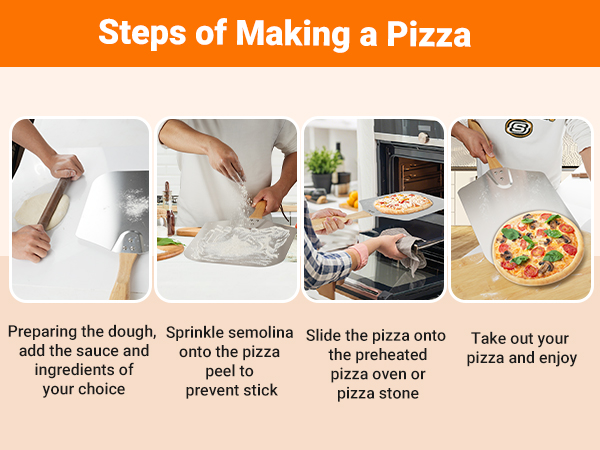 Steps of Making a Pizza

S

Preparing the dough, add the sauce and ingredients of your choice

Sprinkle semolina onto the pizza peel to prevent stick

Slide the pizza onto the preheated pizza oven or pizza stone

Take out your pizza and enjoy