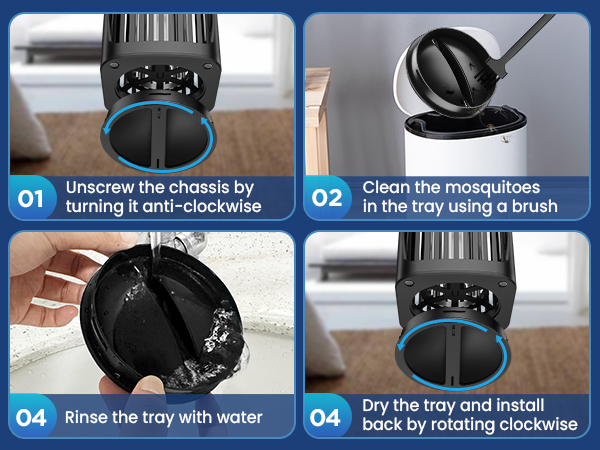 01 Unscrew the chassis by turning it anti-clockwise

02 Clean the mosquitoes in the tray using a brush

04 Rinse the tray with water

04 Dry the tray and install back by rotating clockwise