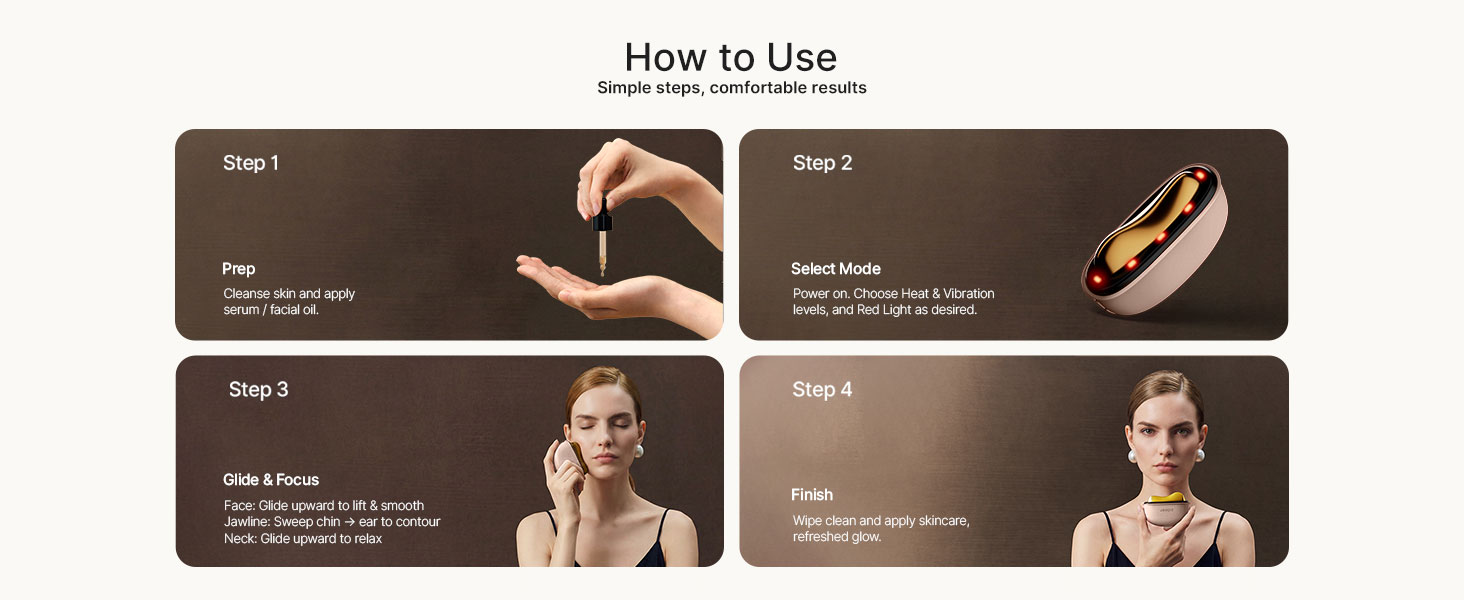 How to Use
Simple steps, comfortable results

Step 1

Prep

Cleanse skin and apply serum / facial oil.

Step 2

Select Mode

Power on. Choose Heat & Vibration levels, and Red Light as desired.

Step 3

Glide & Focus

Face: Glide upward to lift & smooth
Jawline: Sweep chin → ear to contour
Neck: Glide upward to relax

Step 4

Finish

Wipe clean and apply skincare, refreshed glow.