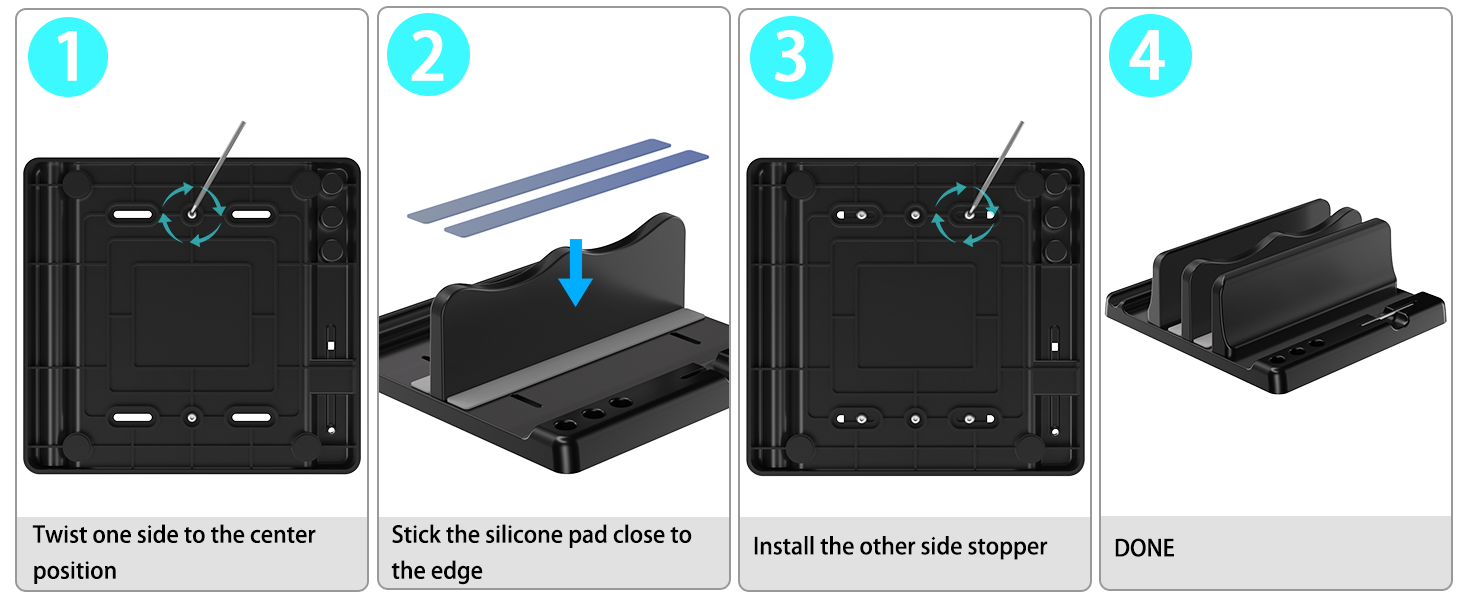 1

Twist one side to the center position

2

Stick the silicone pad close to the edge

3

Install the other side stopper

4

DONE