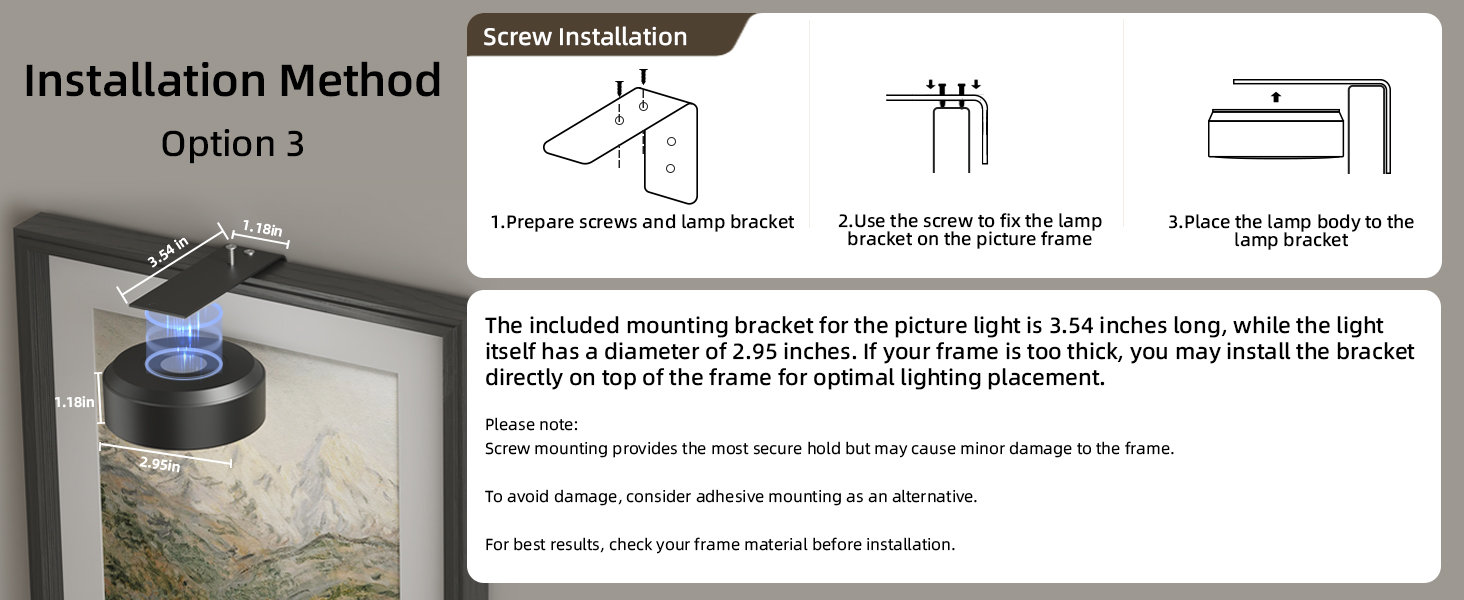 Installation Method
Option 3

3.54 in
1.18in
1.18in
2.95in

Screw Installation

1.Prepare screws and lamp bracket

2.Use the screw to fix the lamp bracket on the picture frame

3.Place the lamp body to the lamp bracket

The included mounting bracket for the picture light is 3.54 inches long, while the light itself has a diameter of 2.95 inches. If your frame is too thick, you may install the bracket directly on top of the frame for optimal lighting placement.

Please note:
Screw mounting provides the most secure hold but may cause minor damage to the frame.

To avoid damage, consider adhesive mounting as an alternative.

For best results, check your frame material before installation.