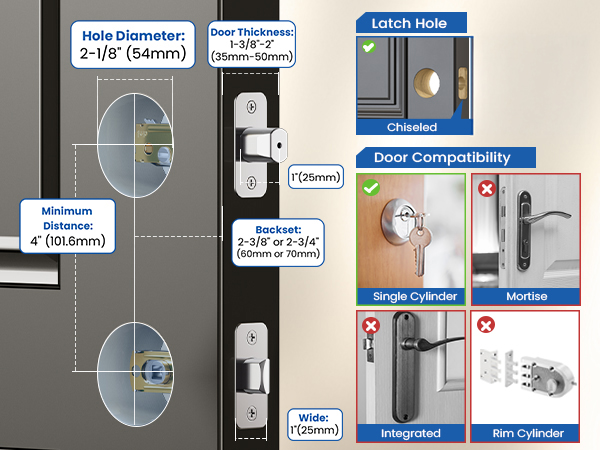 Hole Diameter:
2-1/8" (54mm)

Door Thickness:
1-3/8"-2"
(35mm-50mm)

1"(25mm)

Minimum Distance:
4" (101.6mm)

Backset:
2-3/8" or 2-3/4"
(60mm or 70mm)

Wide:
1"(25mm)

Latch Hole

Chiseled

Door Compatibility

Single Cylinder

Mortise

Integrated

Rim Cylinder