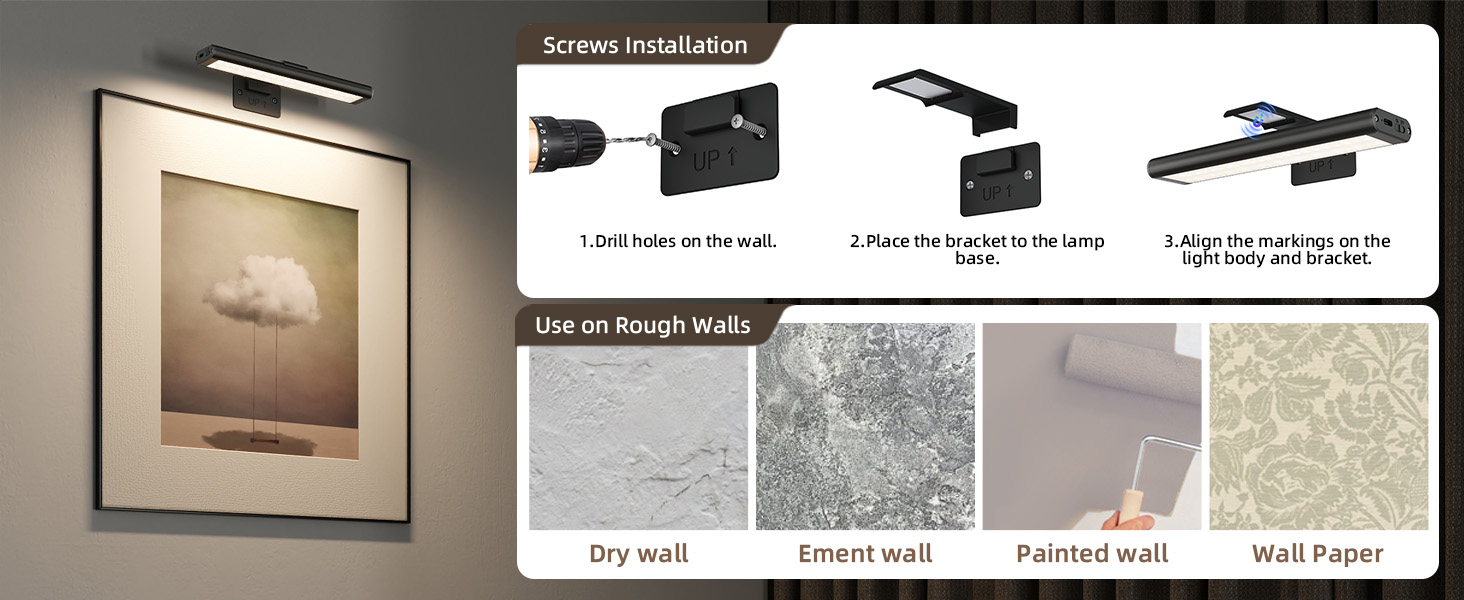 UP ↑

Screws Installation

UP ↑

UP ↑

UP ↑

1.Drill holes on the wall.

2.Place the bracket to the lamp base.

3.Align the markings on the light body and bracket.

Use on Rough Walls

Dry wall

Ement wall

Painted wall

Wall Paper