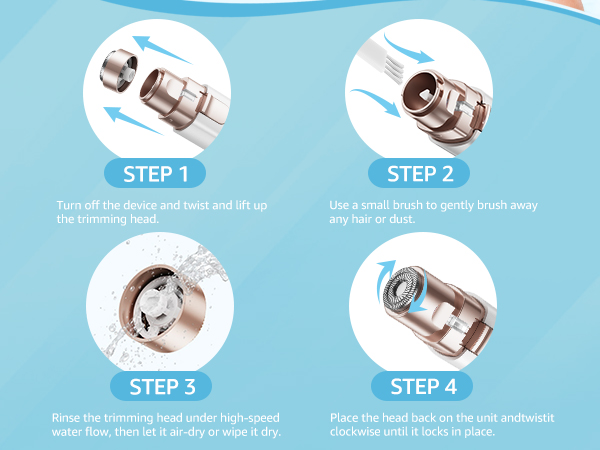 STEP 1

Turn off the device and twist and lift up the trimming head.

STEP 2

Use a small brush to gently brush away any hair or dust.

STEP 3

Rinse the trimming head under high-speed water flow, then let it air-dry or wipe it dry.

STEP 4

Place the head back on the unit andtwistit clockwise until it locks in place.