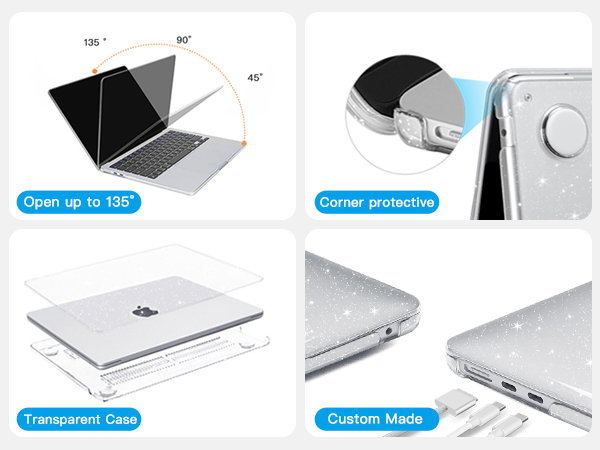 135 °

90°

45°

Open up to 135°

Corner protective

Transparent Case

Custom Made