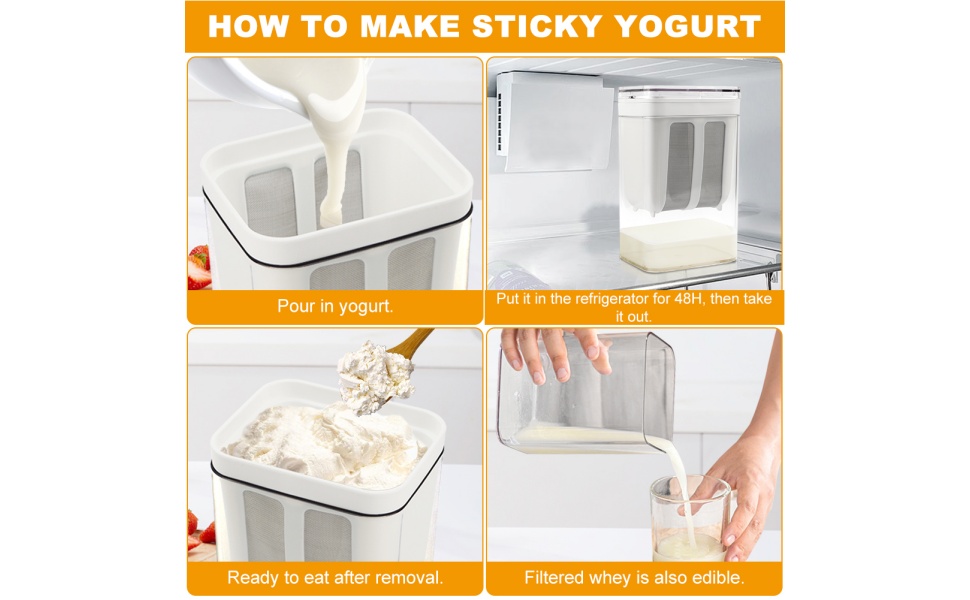 HOW TO MAKE STICKY YOGURT

Pour in yogurt.

Put it in the refrigerator for 48H, then take it out.

Ready to eat after removal.

Filtered whey is also edible.