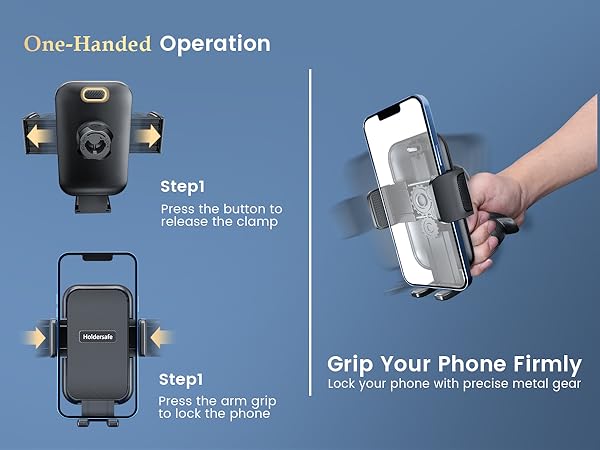 One-Handed Operation

Step1
Press the button to release the clamp

Holdersafe

Step1
Press the arm grip to lock the phone

Grip Your Phone Firmly
Lock your phone with precise metal gear