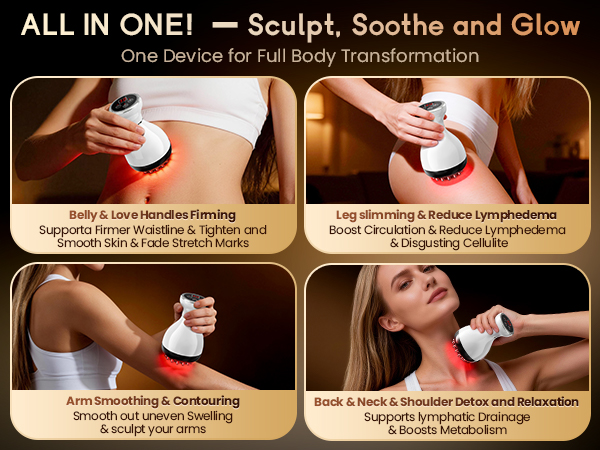 ALL IN ONE! — Sculpt, Soothe and Glow

One Device for Full Body Transformation

Belly & Love Handles Firming
Supporta Firmer Waistline & Tighten and Smooth Skin & Fade Stretch Marks

Leg slimming & Reduce Lymphedema
Boost Circulation & Reduce Lymphedema & Disgusting Cellulite

Arm Smoothing & Contouring
Smooth out uneven Swelling & sculpt your arms

Back & Neck & Shoulder Detox and Relaxation
Supports lymphatic Drainage & Boosts Metabolism