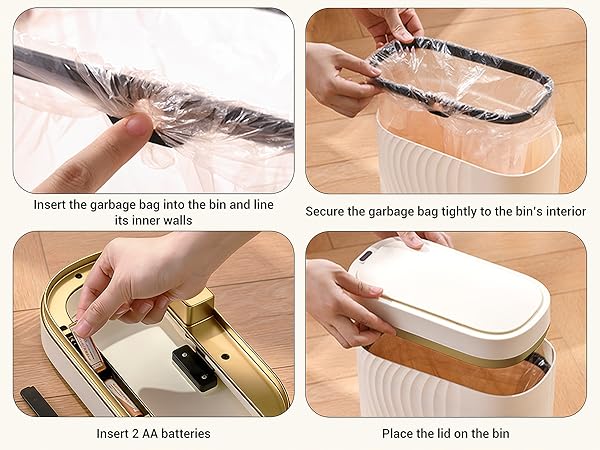 Insert the garbage bag into the bin and line its inner walls

Secure the garbage bag tightly to the bin's interior

Insert 2 AA batteries

Place the lid on the bin