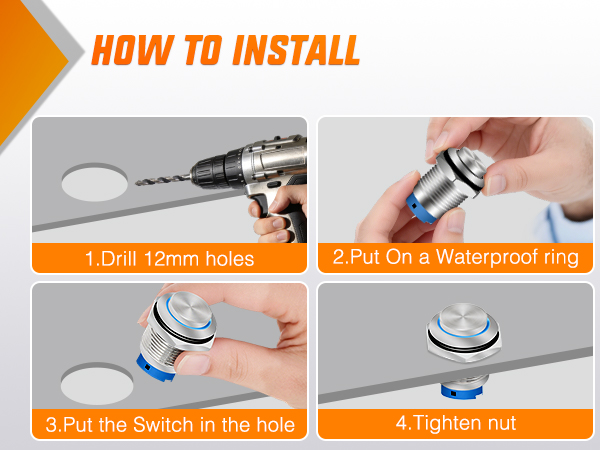 HOW TO INSTALL

1.Drill 12mm holes

2.Put On a Waterproof ring

3.Put the Switch in the hole

4.Tighten nut