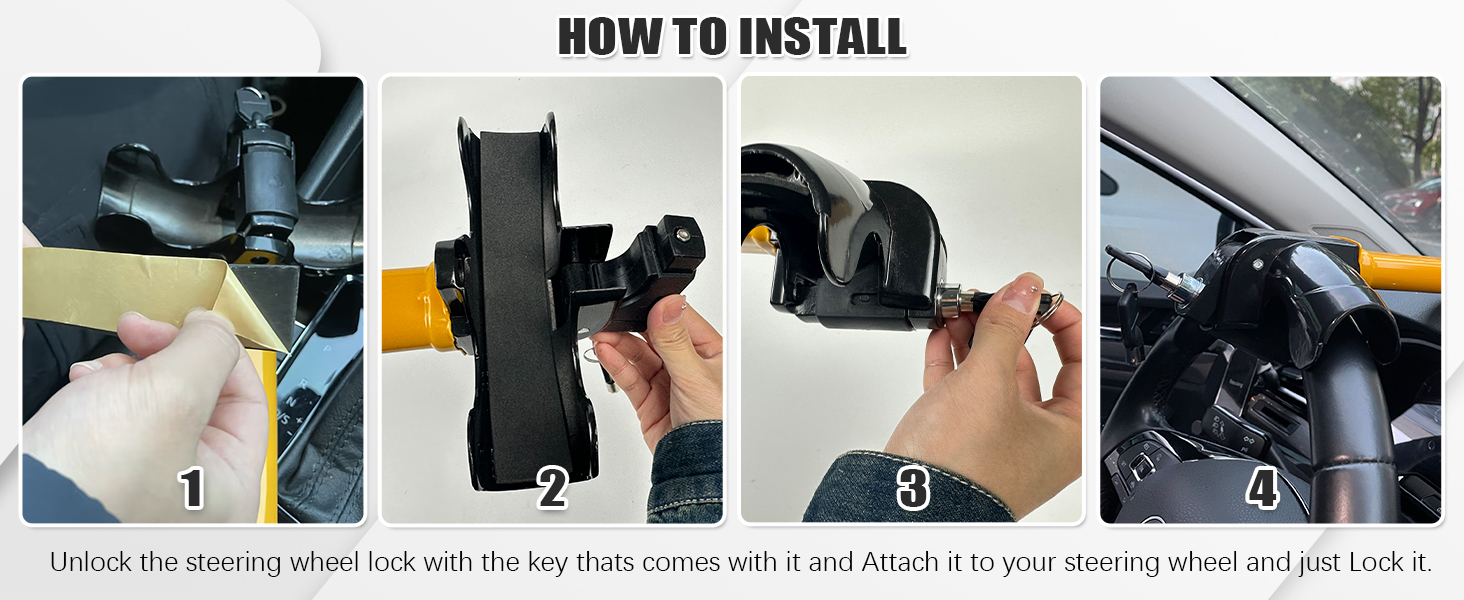 HOW TO INSTALL

1

2

3

4

Unlock the steering wheel lock with the key thats comes with it and Attach it to your steering wheel and just Lock it.