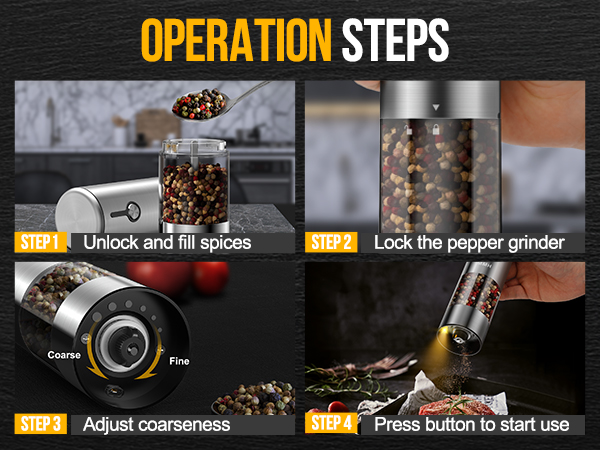 OPERATION STEPS

STEP 1 Unlock and fill spices

STEP 2 Lock the pepper grinder

Coarse

Fine

STEP 3 Adjust coarseness

STEP 4 Press button to start use