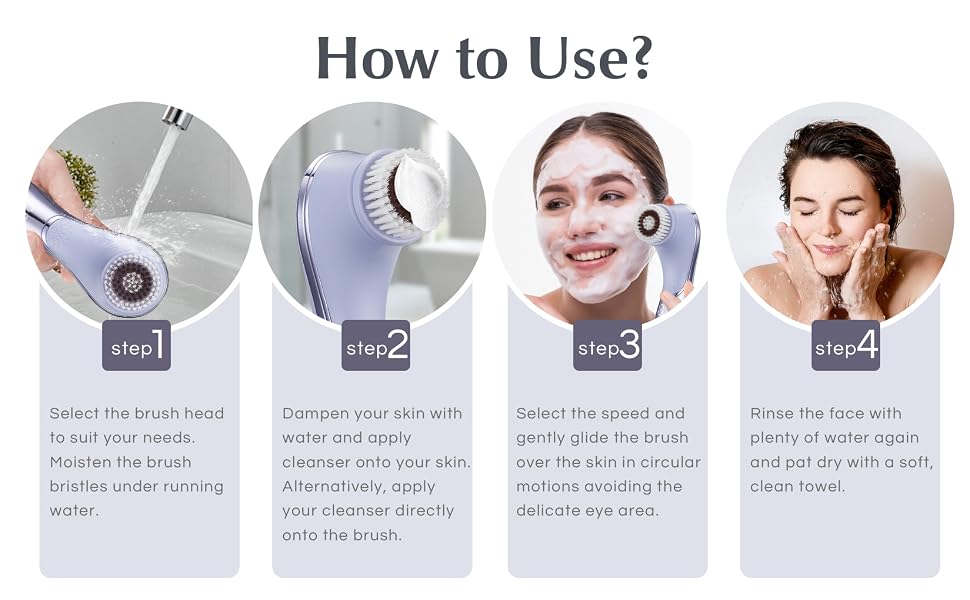 How to Use?

step1

Select the brush head to suit your needs. Moisten the brush bristles under running water.

step2

Dampen your skin with water and apply cleanser onto your skin. Alternatively, apply your cleanser directly onto the brush.

step3

Select the speed and gently glide the brush over the skin in circular motions avoiding the delicate eye area.

step4

Rinse the face with plenty of water again and pat dry with a soft, clean towel.