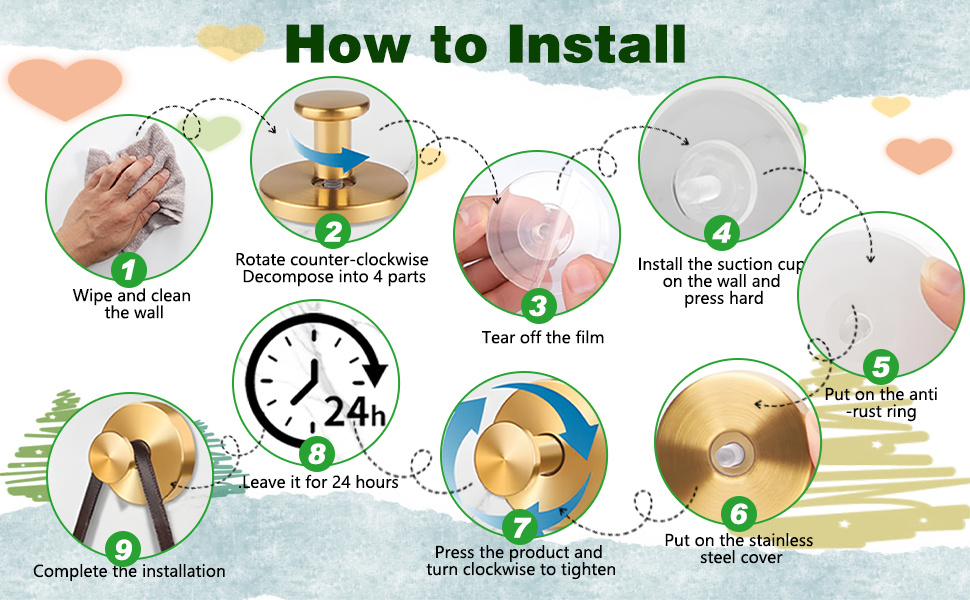 How to Install

1
Wipe and clean the wall

2
Rotate counter-clockwise Decompose into 4 parts

3
Tear off the film

4
Install the suction cup on the wall and press hard

5
Put on the anti -rust ring

6
Put on the stainless steel cover

7
Press the product and turn clockwise to tighten

24h
8
Leave it for 24 hours

9
Complete the installation