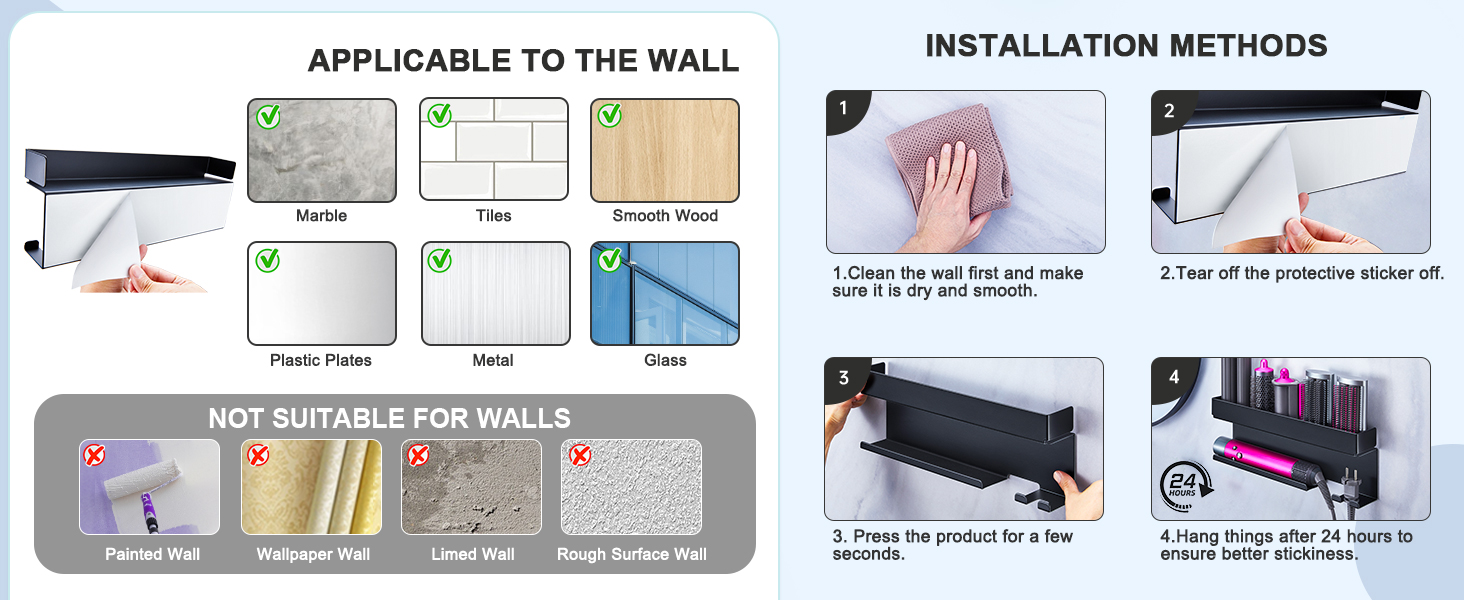 APPLICABLE TO THE WALL

Marble

Tiles

Smooth Wood

Plastic Plates

Metal

Glass

NOT SUITABLE FOR WALLS

Painted Wall

Wallpaper Wall

Limed Wall

Rough Surface Wall

INSTALLATION METHODS

1

1.Clean the wall first and make sure it is dry and smooth.

2

2.Tear off the protective sticker off.

3

3. Press the product for a few seconds.

4

24 HOURS

4.Hang things after 24 hours to ensure better stickiness.