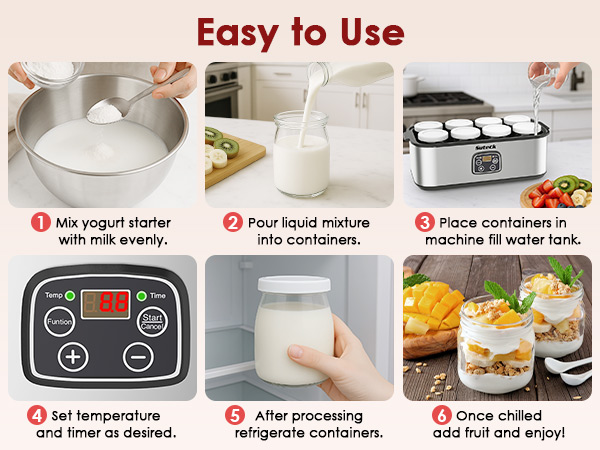 Easy to Use

Suteck

1 Mix yogurt starter with milk evenly.

2 Pour liquid mixture into containers.

3 Place containers in machine fill water tank.

Temp 8.8 Time

Funtion

Start Cancel

+ −

4 Set temperature and timer as desired.

5 After processing refrigerate containers.

6 Once chilled add fruit and enjoy!