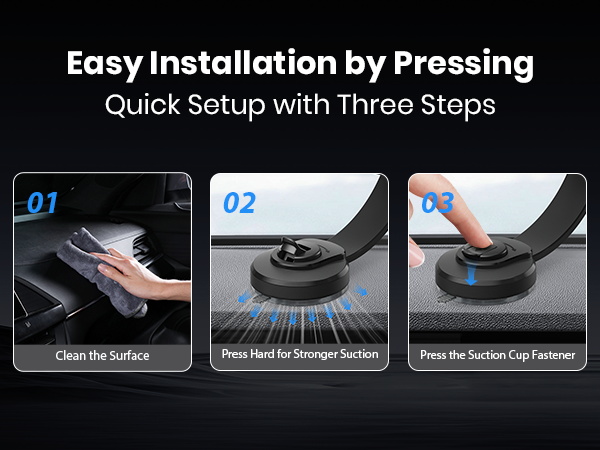 Easy Installation by Pressing
Quick Setup with Three Steps

01
Clean the Surface

02
Press Hard for Stronger Suction

03
Press the Suction Cup Fastener