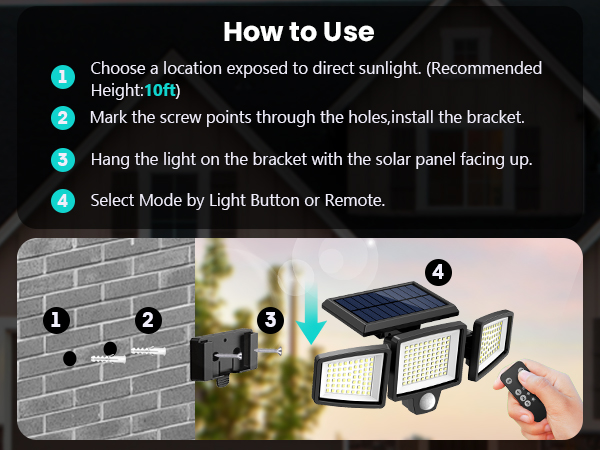 How to Use

1 Choose a location exposed to direct sunlight. (Recommended Height:10ft)

2 Mark the screw points through the holes,install the bracket.

3 Hang the light on the bracket with the solar panel facing up.

4 Select Mode by Light Button or Remote.

1

2

3

4