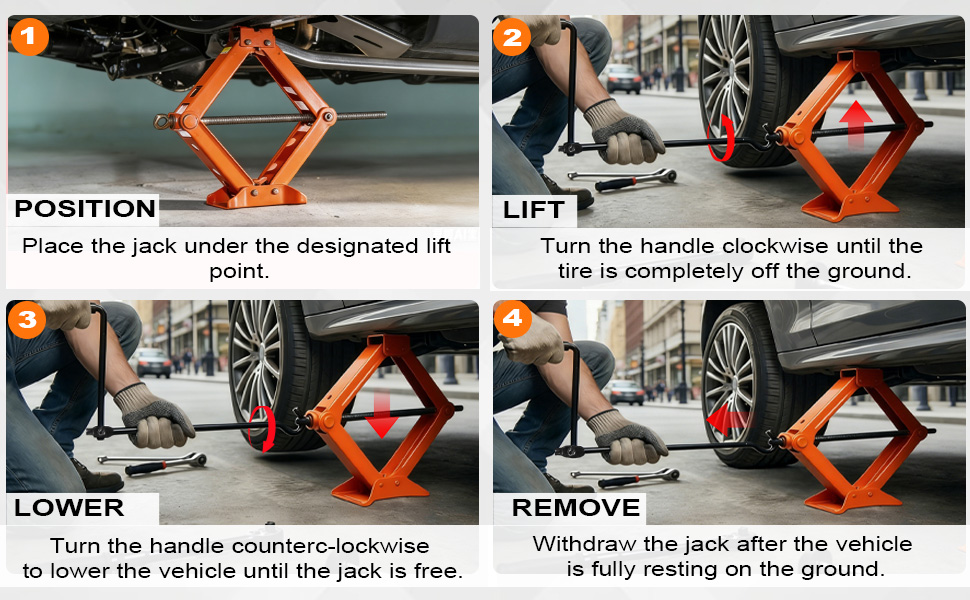 1
POSITION
Place the jack under the designated lift point.

2
LIFT
Turn the handle clockwise until the tire is completely off the ground.

3
LOWER
Turn the handle counterc-lockwise to lower the vehicle until the jack is free.

4
REMOVE
Withdraw the jack after the vehicle is fully resting on the ground.