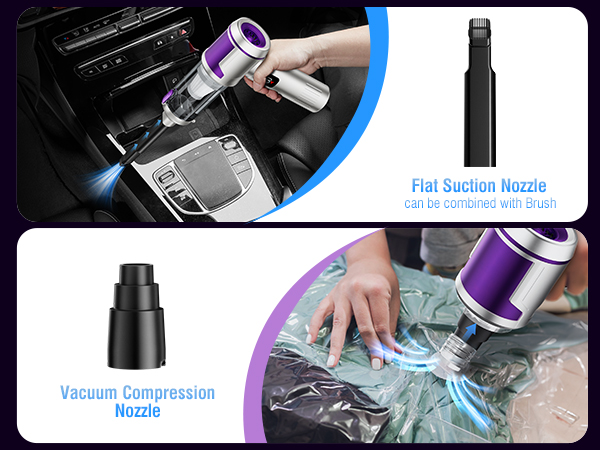 Flat Suction Nozzle
can be combined with Brush

Vacuum Compression Nozzle