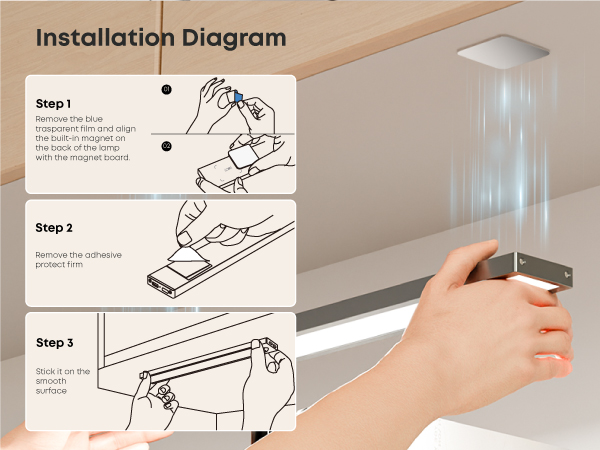 Installation Diagram

Step 1

Remove the blue trasparent film and align the built-in magnet on the back of the lamp with the magnet board.

01

02

Step 2

Remove the adhesive protect firm

Step 3

Stick it on the smooth surface