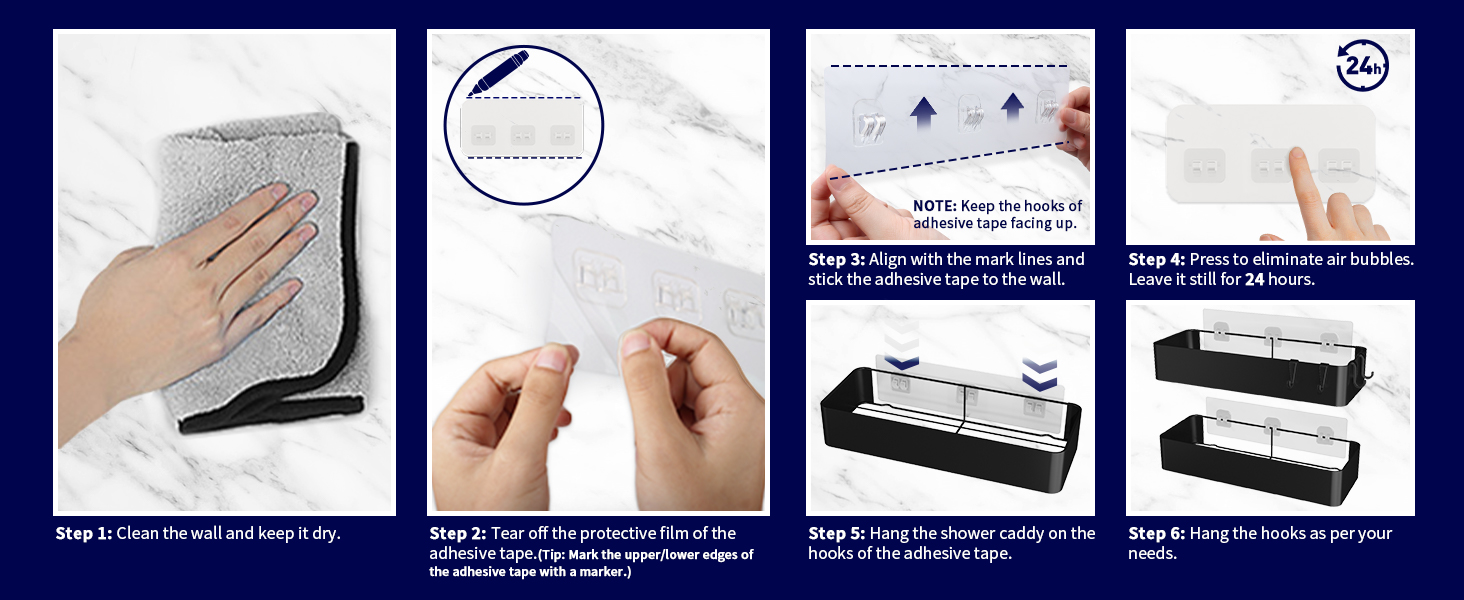 Step 1: Clean the wall and keep it dry.

Step 2: Tear off the protective film of the adhesive tape.(Tip: Mark the upper/lower edges of the adhesive tape with a marker.)

NOTE: Keep the hooks of adhesive tape facing up.

Step 3: Align with the mark lines and stick the adhesive tape to the wall.

24h

Step 4: Press to eliminate air bubbles. Leave it still for 24 hours.

Step 5: Hang the shower caddy on the hooks of the adhesive tape.

Step 6: Hang the hooks as per your needs.