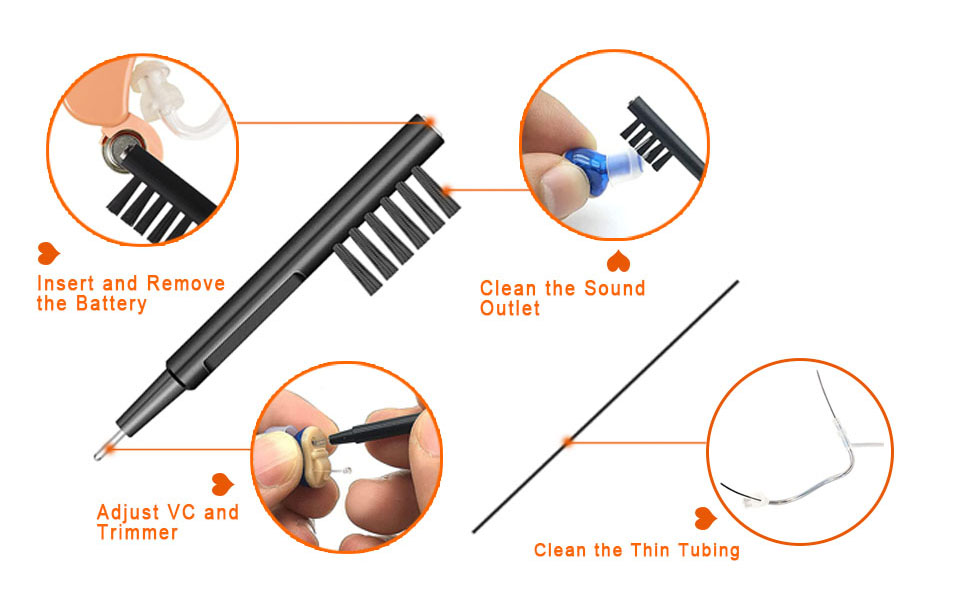 Insert and Remove the Battery

Clean the Sound Outlet

Adjust VC and Trimmer

Clean the Thin Tubing