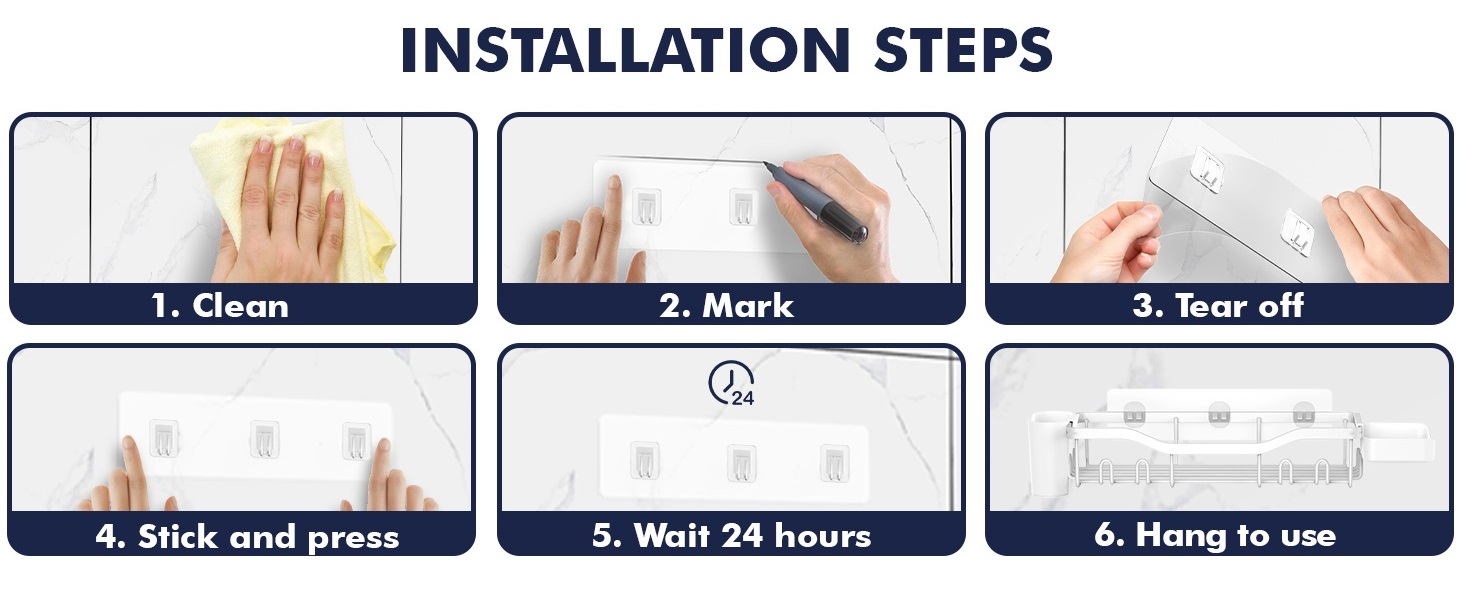 INSTALLATION STEPS

1. Clean

2. Mark

3. Tear off

4. Stick and press

24

5. Wait 24 hours

6. Hang to use