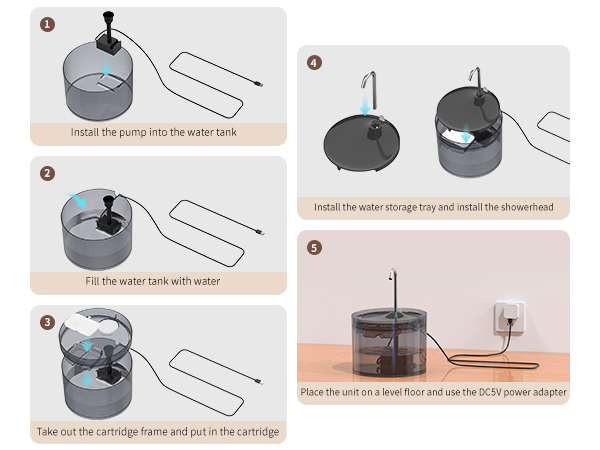 1
Install the pump into the water tank

2
Fill the water tank with water

3
Take out the cartridge frame and put in the cartridge

4
Install the water storage tray and install the showerhead

5
Place the unit on a level floor and use the DC5V power adapter