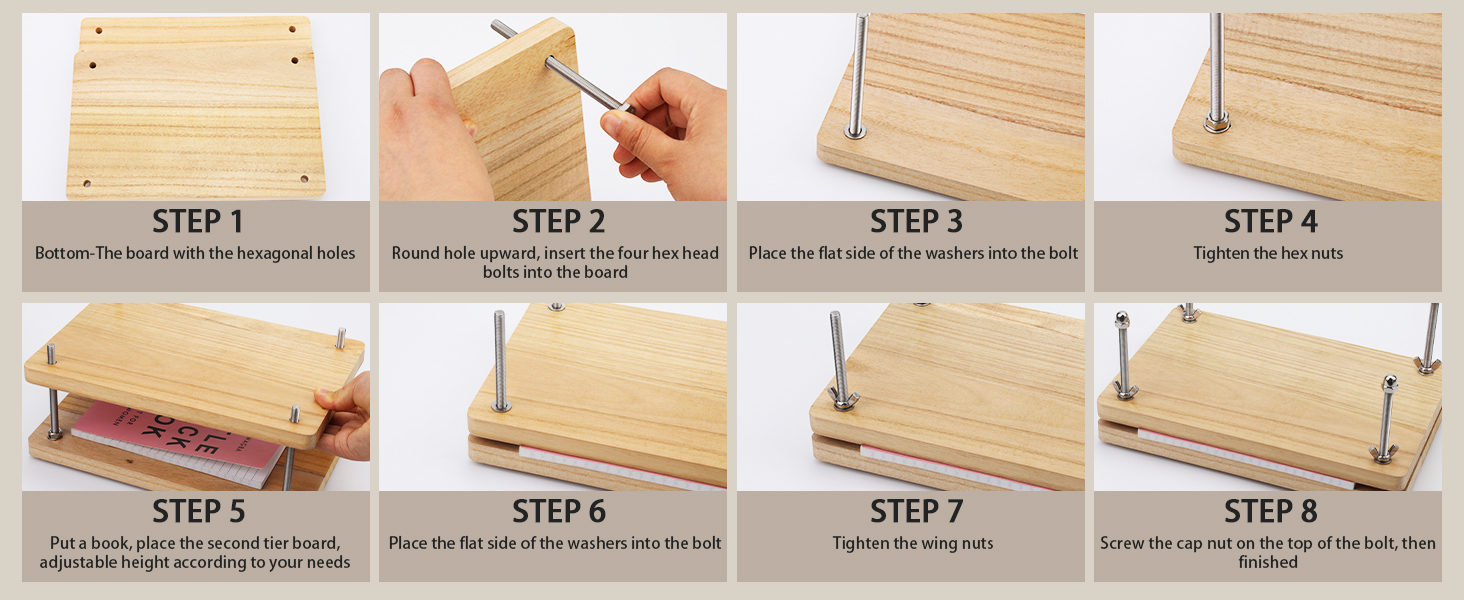 STEP 1
Bottom-The board with the hexagonal holes

STEP 2
Round hole upward, insert the four hex head bolts into the board

STEP 3
Place the flat side of the washers into the bolt

STEP 4
Tighten the hex nuts

LE
OCK
OK

STEP 5
Put a book, place the second tier board, adjustable height according to your needs

STEP 6
Place the flat side of the washers into the bolt

STEP 7
Tighten the wing nuts

STEP 8
Screw the cap nut on the top of the bolt, then finished