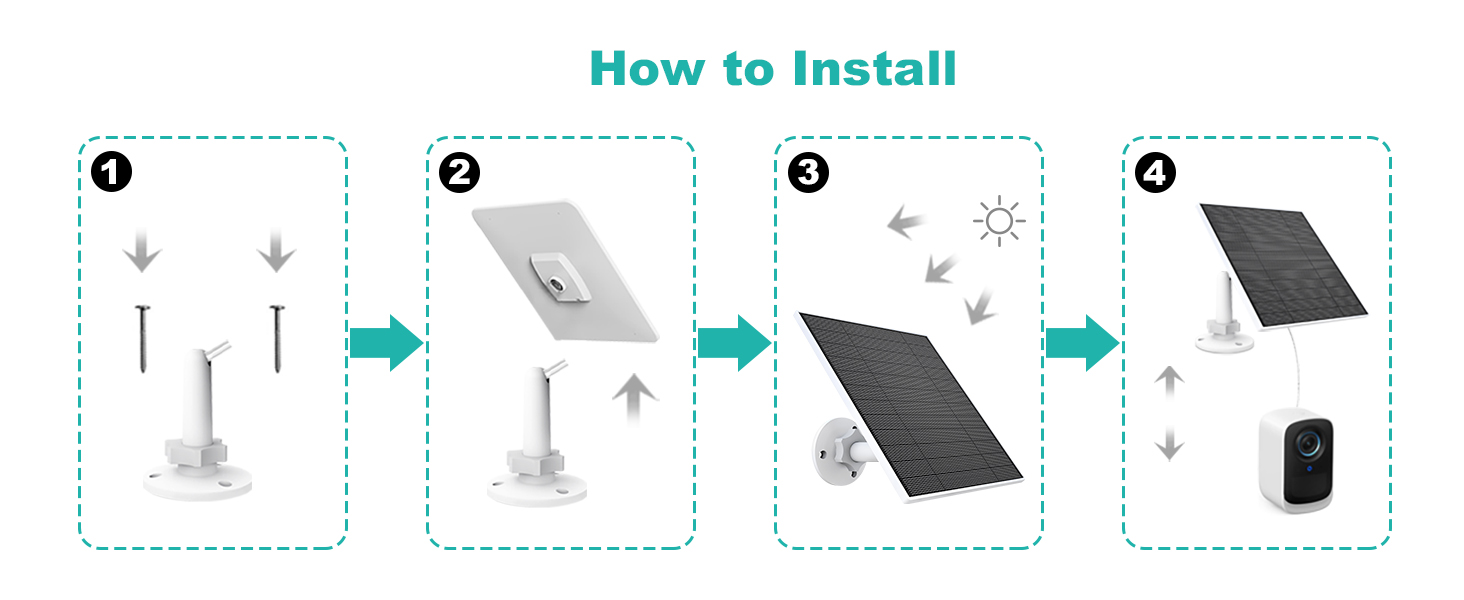 How to Install

1

2

3

4