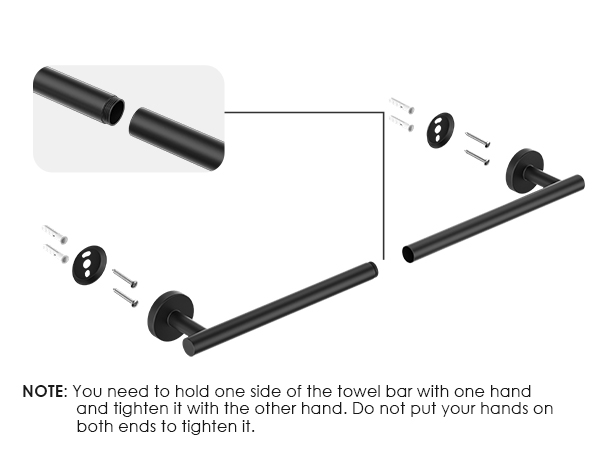 NOTE: You need to hold one side of the towel bar with one hand and tighten it with the other hand. Do not put your hands on both ends to tighten it.