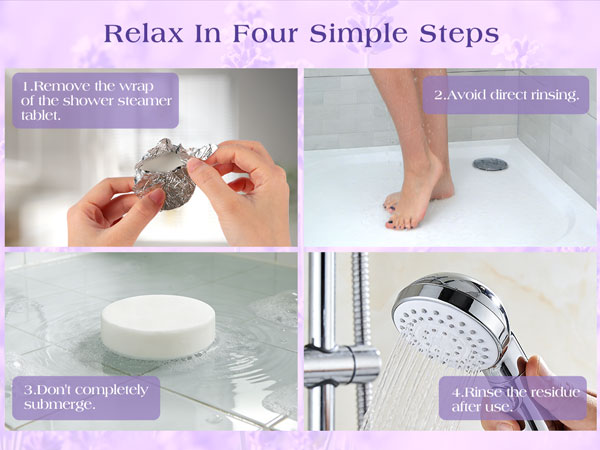 Relax In Four Simple Steps

1.Remove the wrap of the shower steamer tablet.

2.Avoid direct rinsing.

3.Don't completely submerge.

4.Rinse the residue after use.