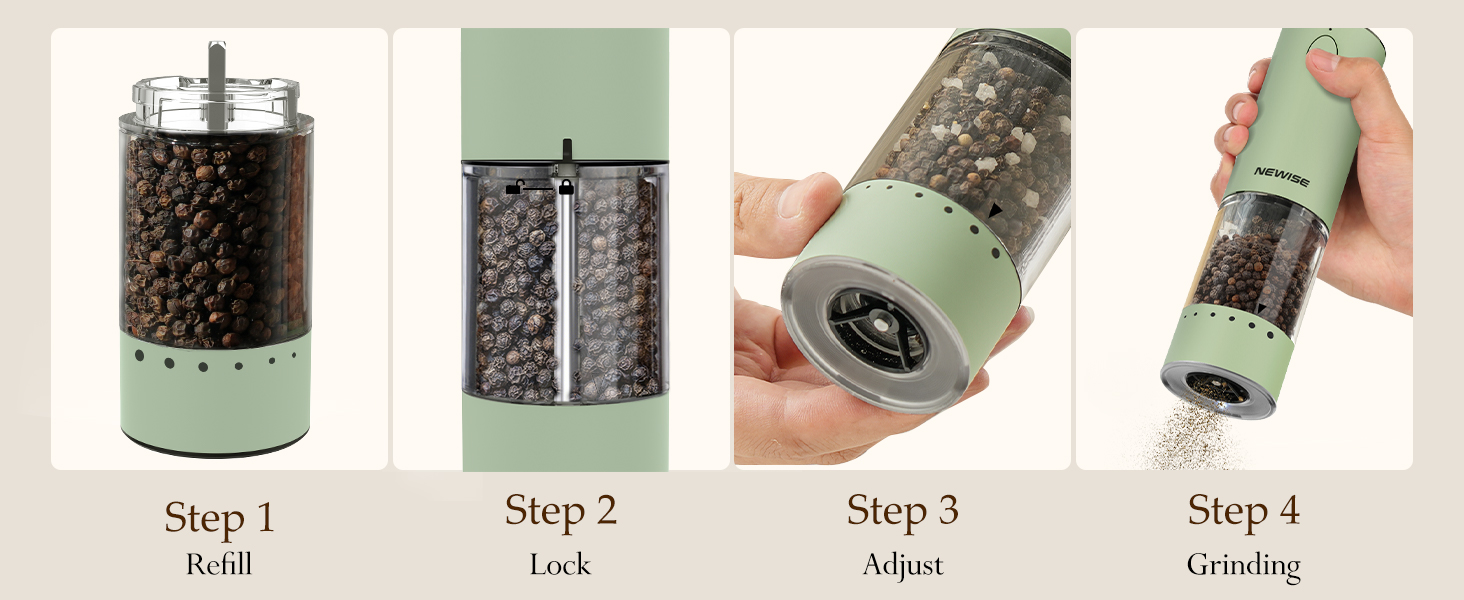 NEWISE

Step 1
Refill

Step 2
Lock

Step 3
Adjust

Step 4
Grinding