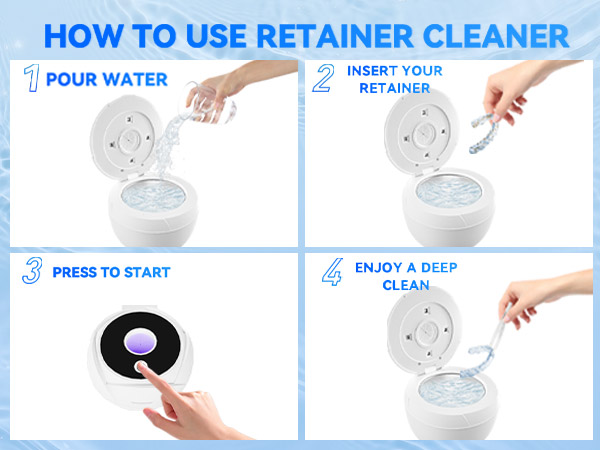 HOW TO USE RETAINER CLEANER

1 POUR WATER

2 INSERT YOUR RETAINER

3 PRESS TO START

4 ENJOY A DEEP CLEAN