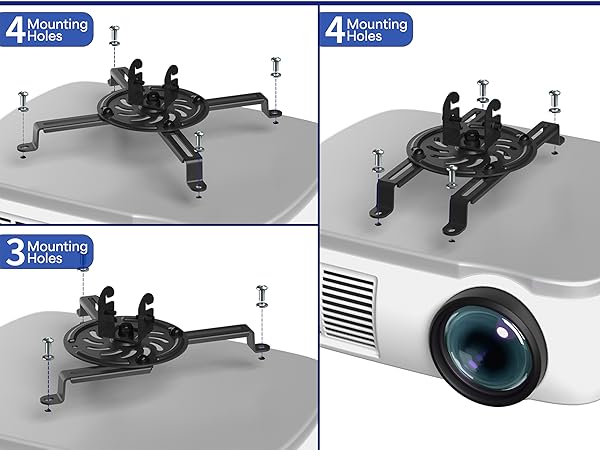 4 Mounting Holes

3 Mounting Holes

4 Mounting Holes