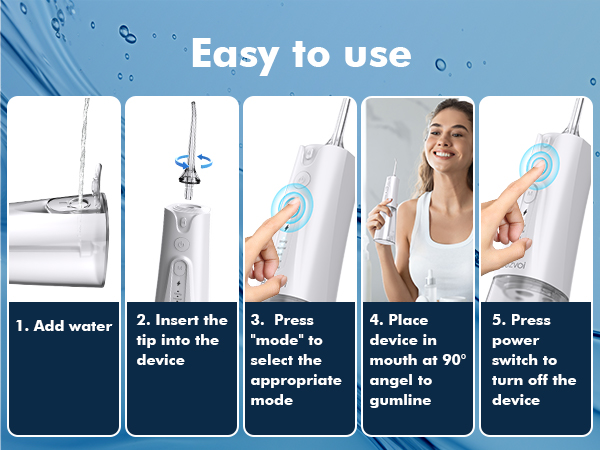 Easy to use

1. Add water

2. Insert the tip into the device

3. Press "mode" to select the appropriate mode

4. Place device in mouth at 90° angel to gumline

5. Press power switch to turn off the device