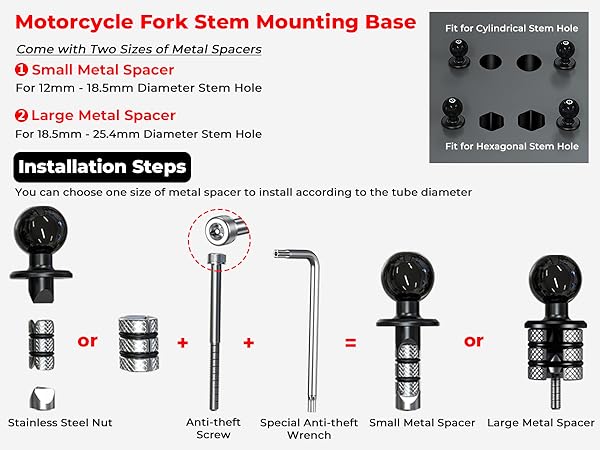 Motorcycle Fork Stem Mounting Base

Come with Two Sizes of Metal Spacers

❶ Small Metal Spacer
For 12mm - 18.5mm Diameter Stem Hole

❷ Large Metal Spacer
For 18.5mm - 25.4mm Diameter Stem Hole

Fit for Cylindrical Stem Hole

Fit for Hexagonal Stem Hole

Installation Steps

You can choose one size of metal spacer to install according to the tube diameter

or + + = or

Stainless Steel Nut

Anti-theft Screw

Special Anti-theft Wrench

Small Metal Spacer

Large Metal Spacer