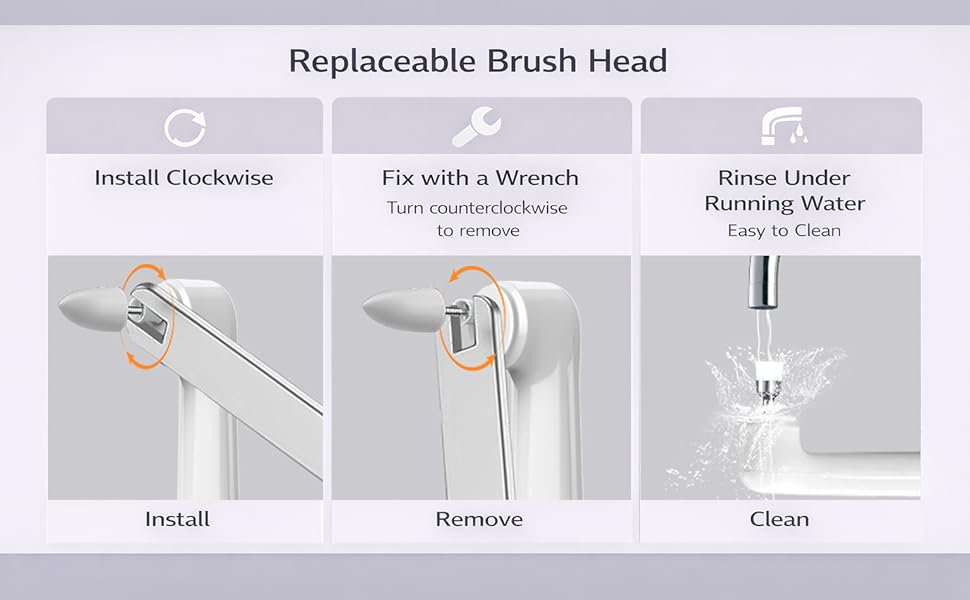 Replaceable Brush Head

Install Clockwise

Install

Fix with a Wrench
Turn counterclockwise to remove

Remove

Rinse Under Running Water
Easy to Clean

Clean