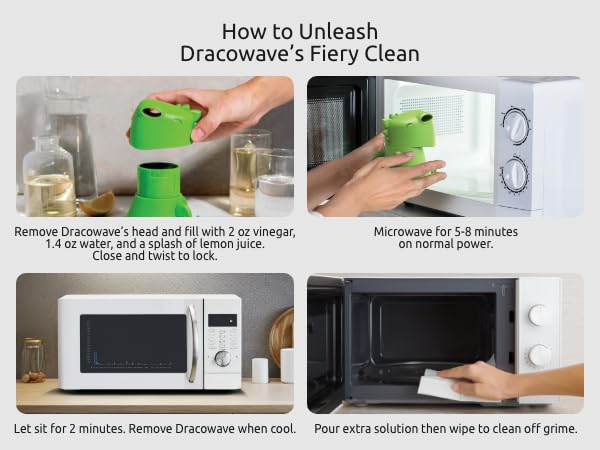 How to Unleash
Dracowave's Fiery Clean

Remove Dracowave's head and fill with 2 oz vinegar, 1.4 oz water, and a splash of lemon juice. Close and twist to lock.

Microwave for 5-8 minutes on normal power.

Let sit for 2 minutes. Remove Dracowave when cool.

Pour extra solution then wipe to clean off grime.