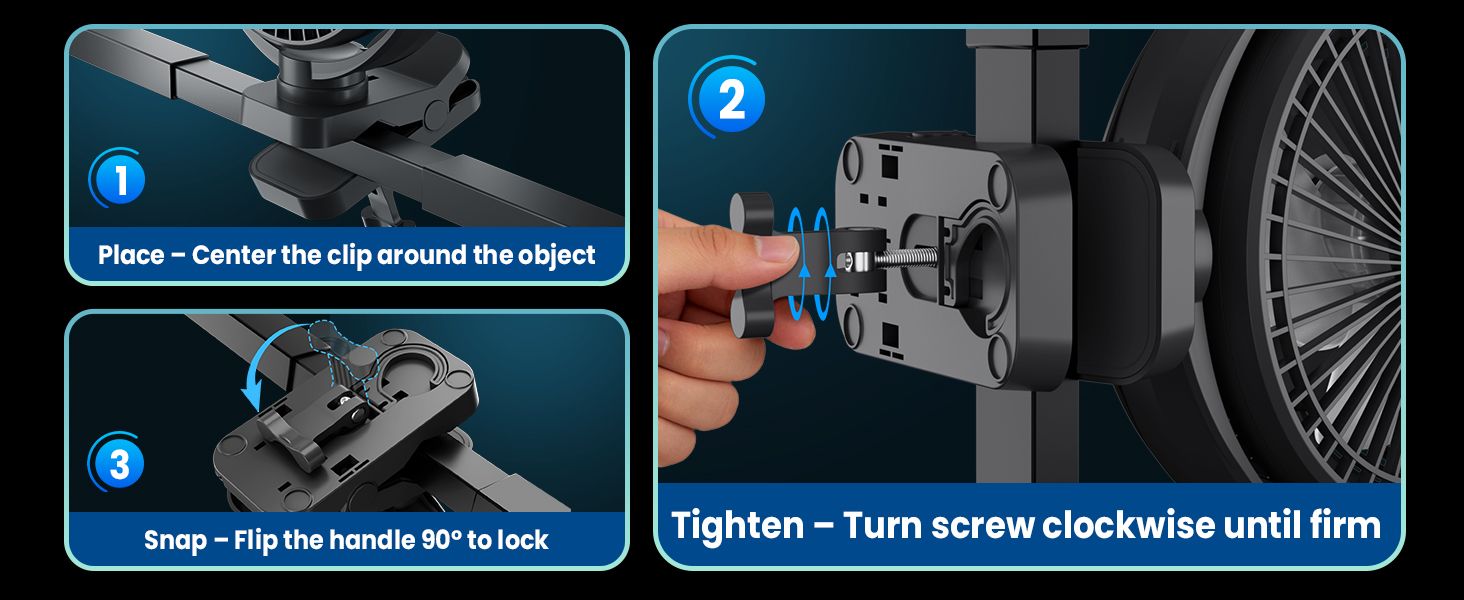 1

Place – Center the clip around the object

3

Snap – Flip the handle 90° to lock

2

Tighten – Turn screw clockwise until firm