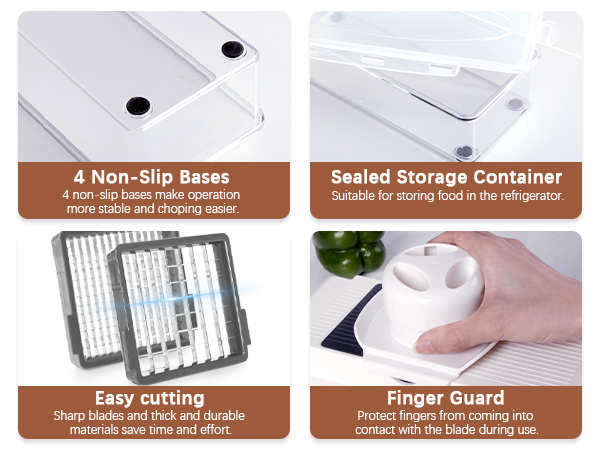 4 Non-Slip Bases
4 non-slip bases make operation more stable and choping easier.

Sealed Storage Container
Suitable for storing food in the refrigerator.

Easy cutting
Sharp blades and thick and durable materials save time and effort.

Finger Guard
Protect fingers from coming into contact with the blade during use.