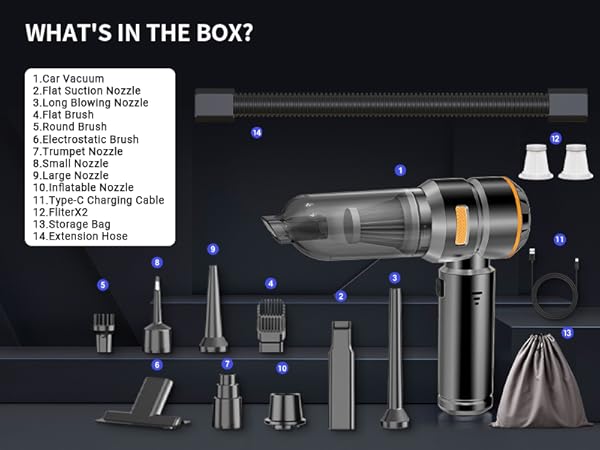 WHAT'S IN THE BOX?

1.Car Vacuum
2.Flat Suction Nozzle
3.Long Blowing Nozzle
4.Flat Brush
5.Round Brush
6.Electrostatic Brush
7.Trumpet Nozzle
8.Small Nozzle
9.Large Nozzle
10.Inflatable Nozzle
11.Type-C Charging Cable
12.FliterX2
13.Storage Bag
14.Extension Hose

14
12
1
11
9
8
5
4
2
3
13
6
7
10