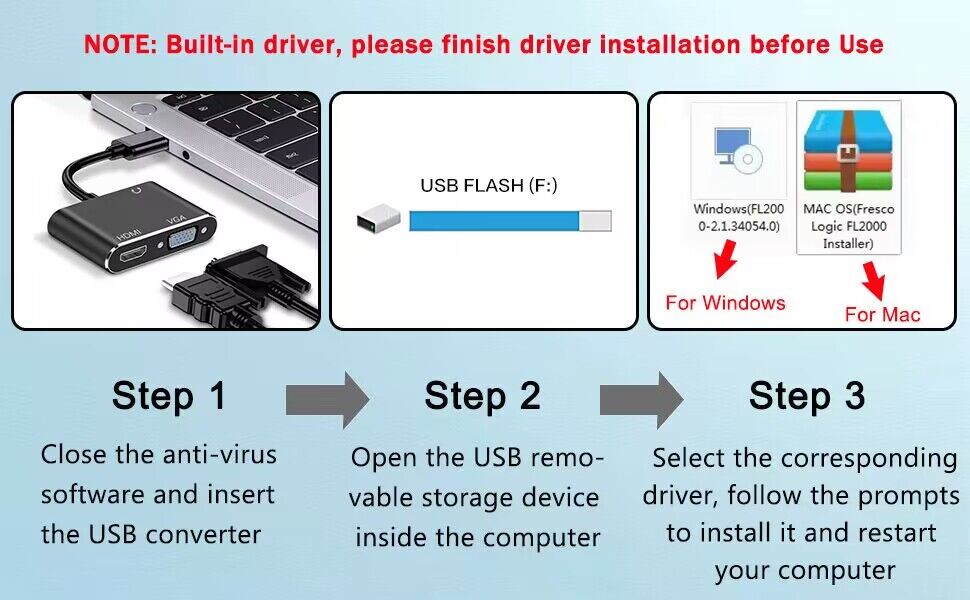 NOTE: Built-in driver, please finish driver installation before Use

HDMI VGA

USB FLASH (F:)

Windows(FL2000-2.1.34054.0)

MAC OS(Fresco Logic FL2000 Installer)

For Windows

For Mac

Step 1

Close the anti-virus software and insert the USB converter

Step 2

Open the USB removable storage device inside the computer

Step 3

Select the corresponding driver, follow the prompts to install it and restart your computer