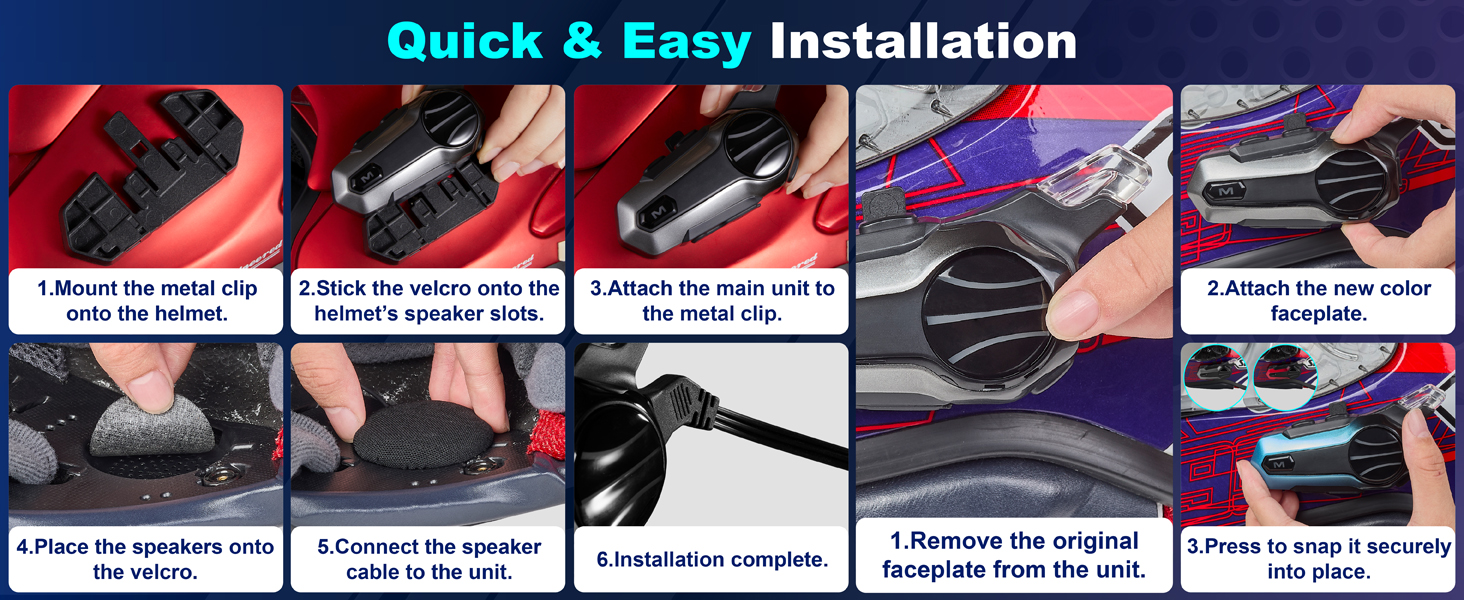 Quick & Easy Installation

1.Mount the metal clip onto the helmet.

2.Stick the velcro onto the helmet's speaker slots.

3.Attach the main unit to the metal clip.

4.Place the speakers onto the velcro.

5.Connect the speaker cable to the unit.

6.Installation complete.

1.Remove the original faceplate from the unit.

2.Attach the new color faceplate.

3.Press to snap it securely into place.