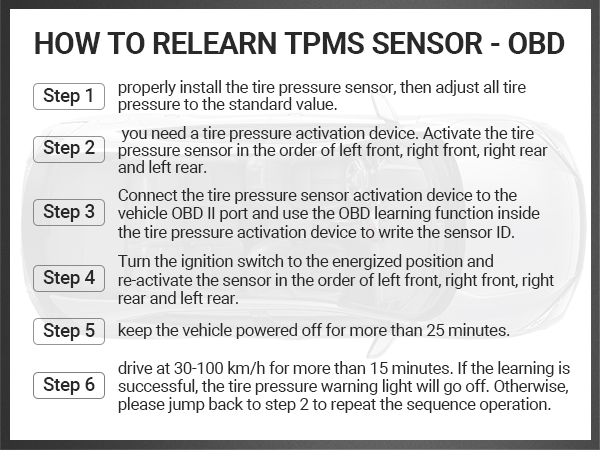 HOW TO RELEARN TPMS SENSOR - OBD

Step 1 properly install the tire pressure sensor, then adjust all tire pressure to the standard value.

Step 2 you need a tire pressure activation device. Activate the tire pressure sensor in the order of left front, right front, right rear and left rear.

Step 3 Connect the tire pressure sensor activation device to the vehicle OBD II port and use the OBD learning function inside the tire pressure activation device to write the sensor ID.

Step 4 Turn the ignition switch to the energized position and re-activate the sensor in the order of left front, right front, right rear and left rear.

Step 5 keep the vehicle powered off for more than 25 minutes.

Step 6 drive at 30-100 km/h for more than 15 minutes. If the learning is successful, the tire pressure warning light will go off. Otherwise, please jump back to step 2 to repeat the sequence operation.